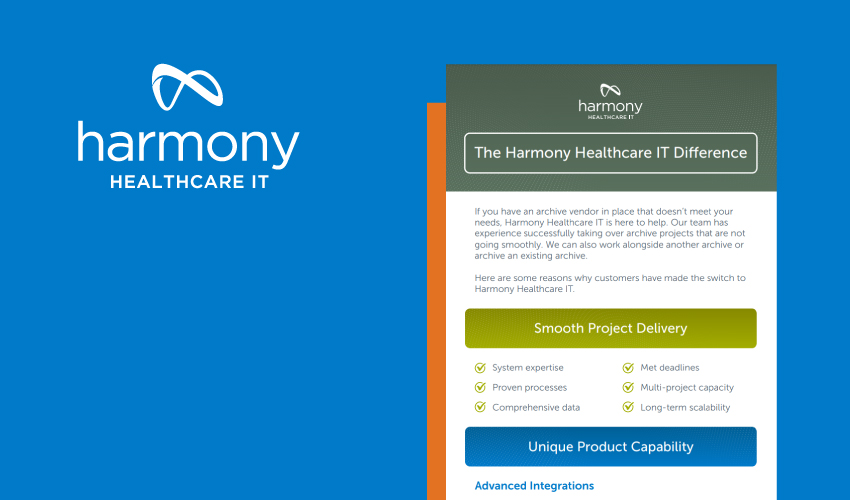 harmony
HEALTHCARE IT

harmony
HEALTHCARE IT

The Harmony Healthcare IT Difference

If you have an archive vendor in place that doesn't meet your needs, Harmony Healthcare IT is here to help. Our team has experience successfully taking over archive projects that are not going smoothly. We can also work alongside another archive or archive an existing archive.

Here are some reasons why customers have made the switch to Harmony Healthcare IT.

Smooth Project Delivery

System expertise
Proven processes
Comprehensive data
Met deadlines
Multi-project capacity
Long-term scalability

Unique Product Capability

Advanced Integrations